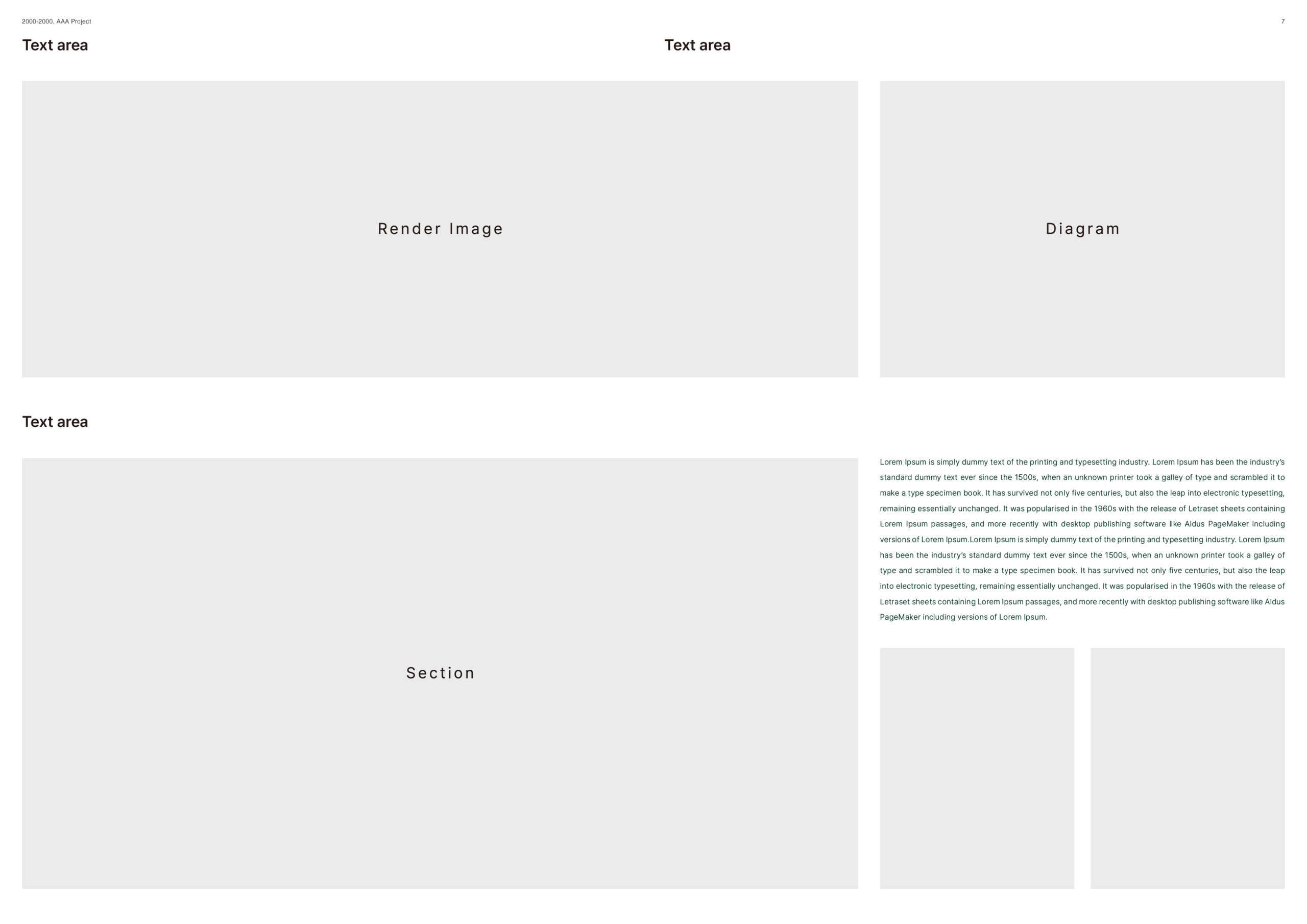 2000-2000, AAA Project

7

Text area

Text area

Render Image

Diagram

Text area

Section

Lorem Ipsum is simply dummy text of the printing and typesetting industry. Lorem Ipsum has been the industry's standard dummy text ever since the 1500s, when an unknown printer took a galley of type and scrambled it to make a type specimen book. It has survived not only five centuries, but also the leap into electronic typesetting, remaining essentially unchanged. It was popularised in the 1960s with the release of Letraset sheets containing Lorem Ipsum passages, and more recently with desktop publishing software like Aldus PageMaker including versions of Lorem Ipsum.Lorem Ipsum is simply dummy text of the printing and typesetting industry. Lorem Ipsum has been the industry's standard dummy text ever since the 1500s, when an unknown printer took a galley of type and scrambled it to make a type specimen book. It has survived not only five centuries, but also the leap into electronic typesetting, remaining essentially unchanged. It was popularised in the 1960s with the release of Letraset sheets containing Lorem Ipsum passages, and more recently with desktop publishing software like Aldus PageMaker including versions of Lorem Ipsum.